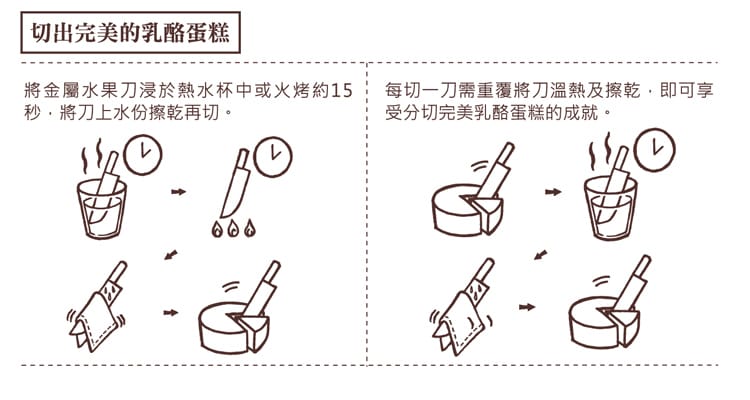 切出完美的乳酪蛋糕

將金屬水果刀浸於熱水杯中或火烤約15秒，將刀上水份擦乾再切。

每切一刀需重覆將刀溫熱及擦乾，即可享受分切完美乳酪蛋糕的成就。